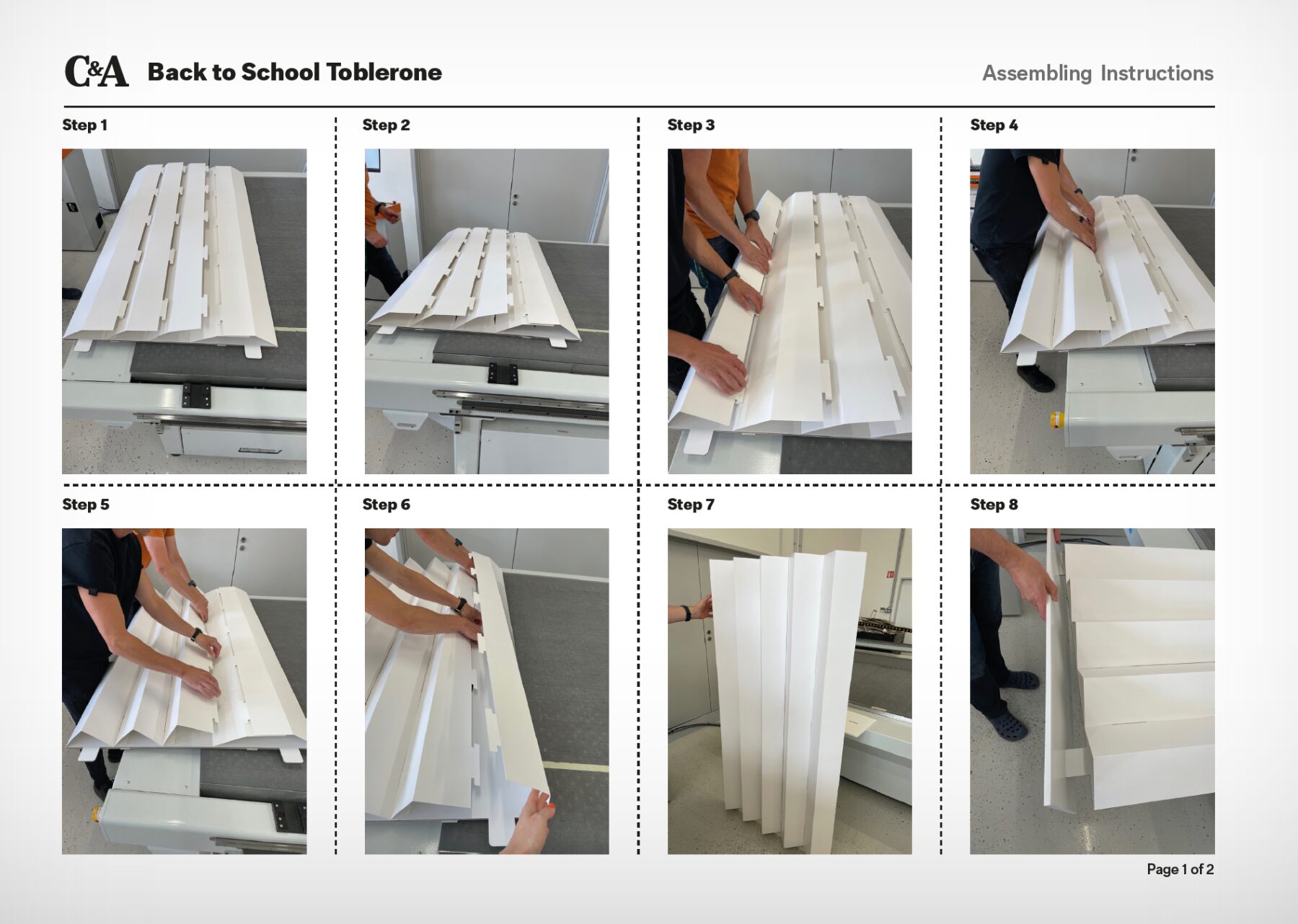 C&A Back to School Toblerone

Assembling Instructions

Step 1

Step 2

Step 3

Step 4

Step 5

Step 6

Step 7

Step 8

Page 1 of 2